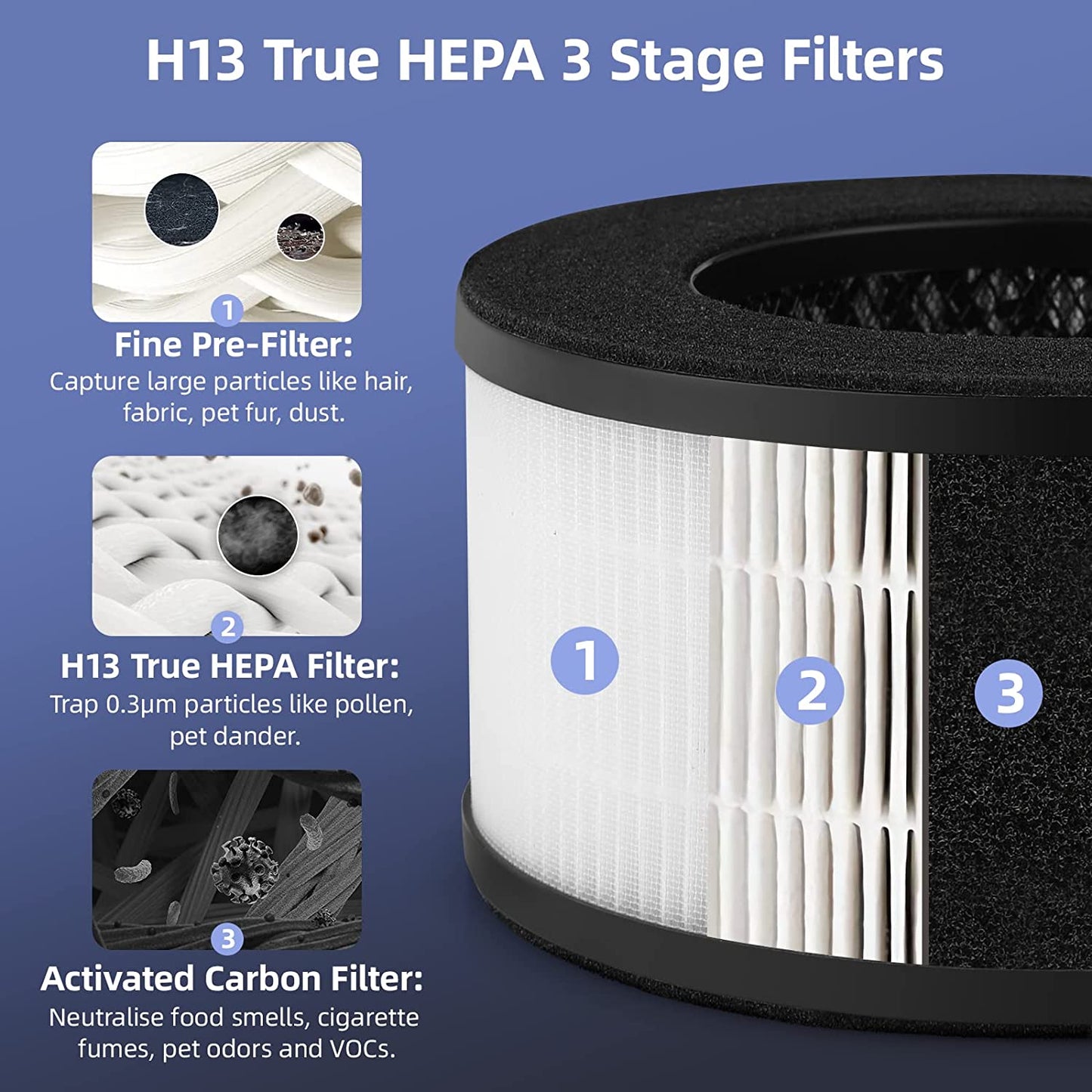 H13 True HEPA 3 Stage Filters

1

Fine Pre-Filter:
Capture large particles like hair, fabric, pet fur, dust.

2

H13 True HEPA Filter:
Trap 0.3μm particles like pollen, pet dander.

3

Activated Carbon Filter:
Neutralise food smells, cigarette fumes, pet odors and VOCs.

1

2

3