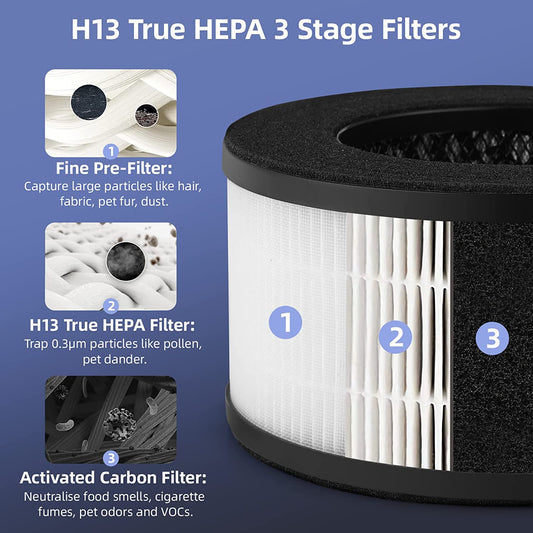 H13 True HEPA 3 Stage Filters

1

Fine Pre-Filter:

Capture large particles like hair, fabric, pet fur, dust.

2

H13 True HEPA Filter:

Trap 0.3μm particles like pollen, pet dander.

3

Activated Carbon Filter:

Neutralise food smells, cigarette fumes, pet odors and VOCs.

1

2

3