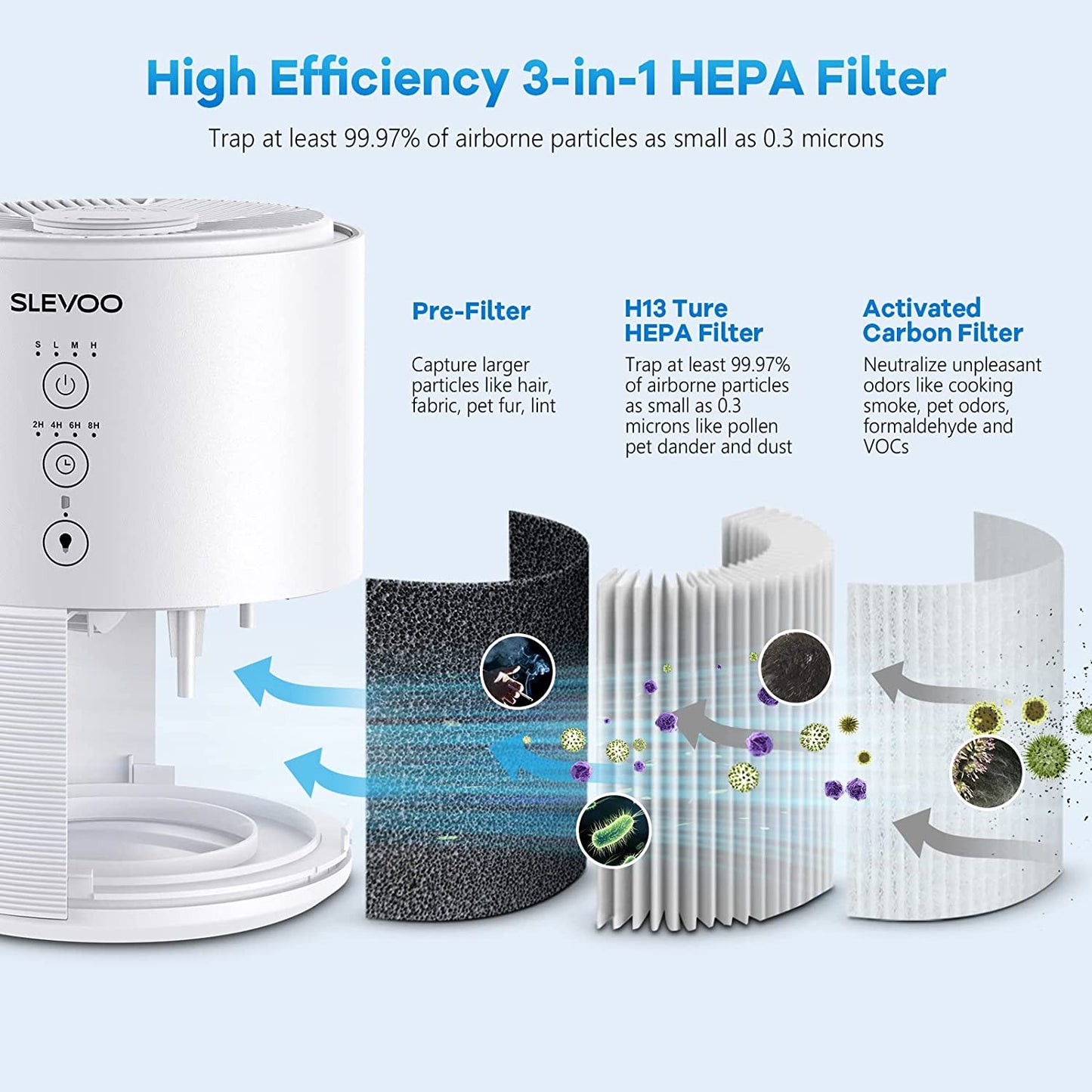 High Efficiency 3-in-1 HEPA Filter

Trap at least 99.97% of airborne particles as small as 0.3 microns

SLEVOO

S L M H

2H 4H 6H 8H

Pre-Filter

Capture larger particles like hair, fabric, pet fur, lint

H13 Ture HEPA Filter

Trap at least 99.97% of airborne particles as small as 0.3 microns like pollen pet dander and dust

Activated Carbon Filter

Neutralize unpleasant odors like cooking smoke, pet odors, formaldehyde and VOCs