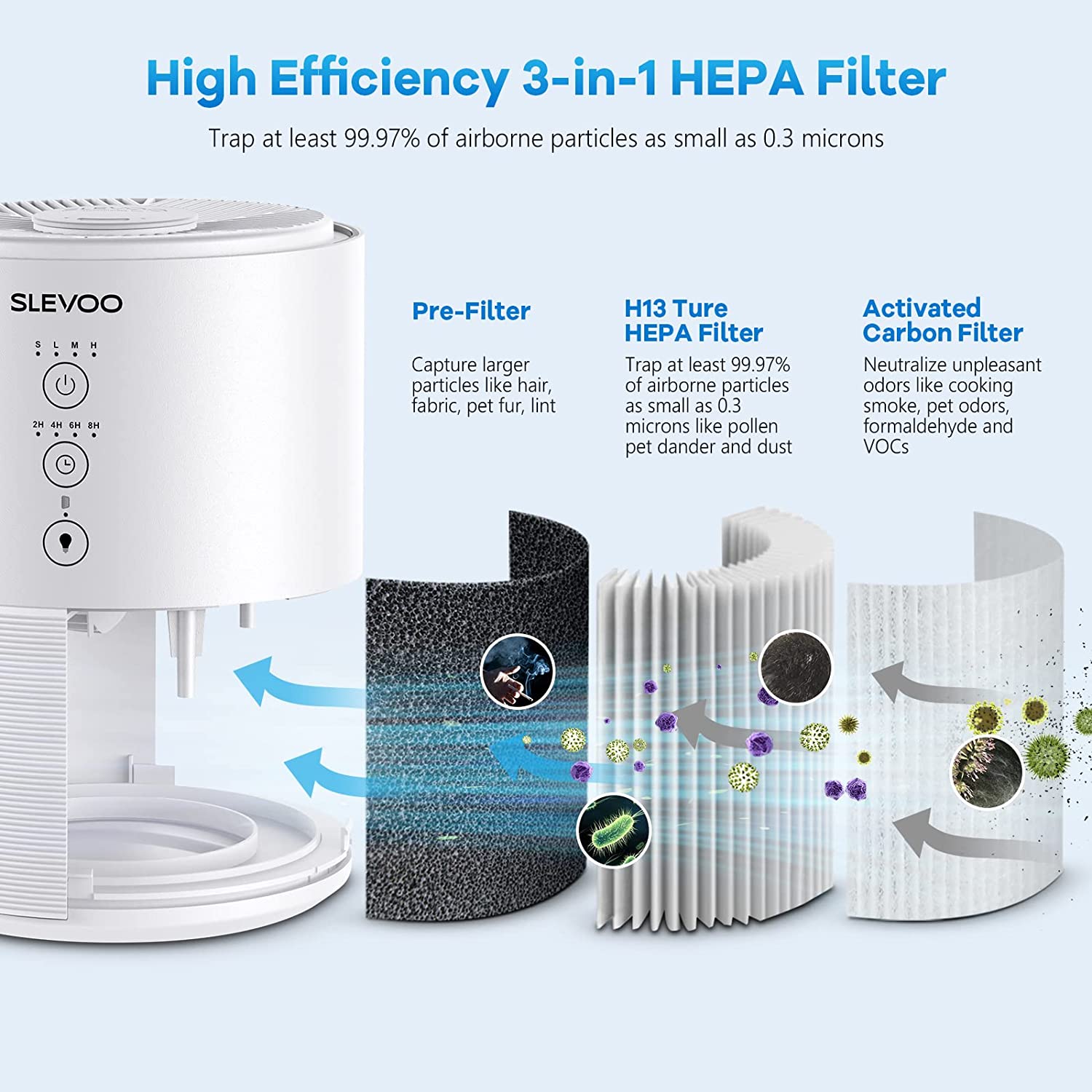 High Efficiency 3-in-1 HEPA Filter

Trap at least 99.97% of airborne particles as small as 0.3 microns

SLEVOO

S L M H

2H 4H 6H 8H

Pre-Filter

Capture larger particles like hair, fabric, pet fur, lint

H13 Ture HEPA Filter

Trap at least 99.97% of airborne particles as small as 0.3 microns like pollen pet dander and dust

Activated Carbon Filter

Neutralize unpleasant odors like cooking smoke, pet odors, formaldehyde and VOCs