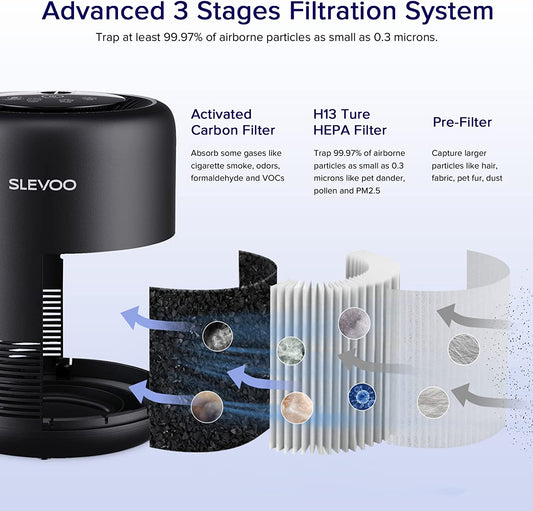 Advanced 3 Stages Filtration System

Trap at least 99.97% of airborne particles as small as 0.3 microns.

SLEVOO

Activated Carbon Filter

Absorb some gases like cigarette smoke, odors, formaldehyde and VOCs

H13 Ture HEPA Filter

Trap 99.97% of airborne particles as small as 0.3 microns like pet dander, pollen and PM2.5

Pre-Filter

Capture larger particles like hair, fabric, pet fur, dust